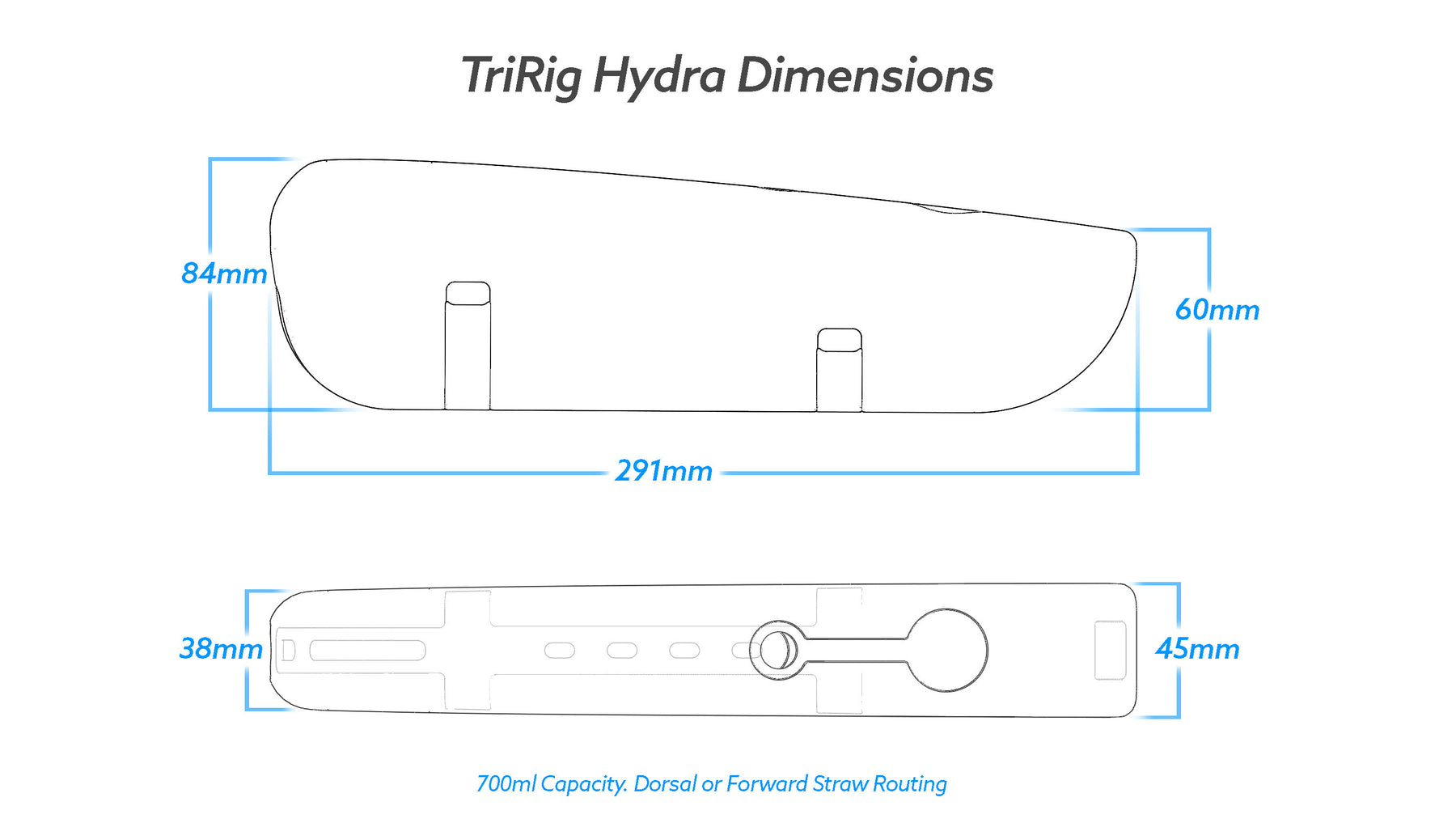 TriRig Hydra Dimensions

84mm

60mm

291mm

38mm

45mm

700ml Capacity. Dorsal or Forward Straw Routing